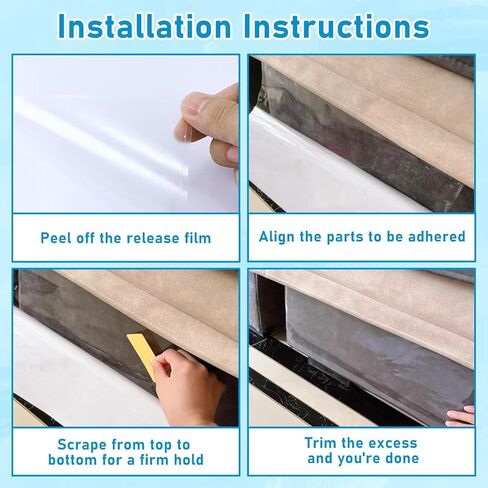 Installation Instructions

Peel off the release film

Align the parts to be adhered

Scrape from top to bottom for a firm hold

Trim the excess and you're done