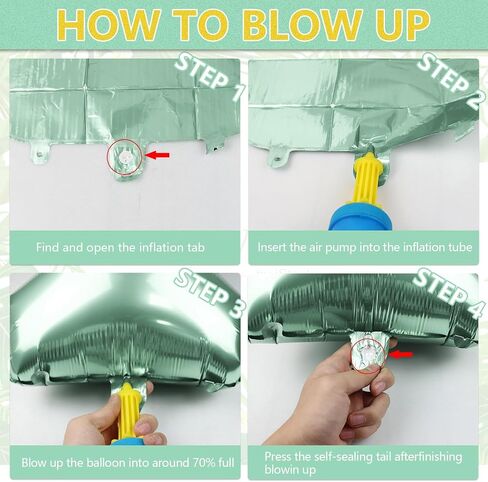 HOW TO BLOW UP

STEP 1

Find and open the inflation tab

STEP 2

Insert the air pump into the inflation tube

STEP 3

Blow up the balloon into around 70% full

STEP 4

Press the self-sealing tail afterfinishing blowin up