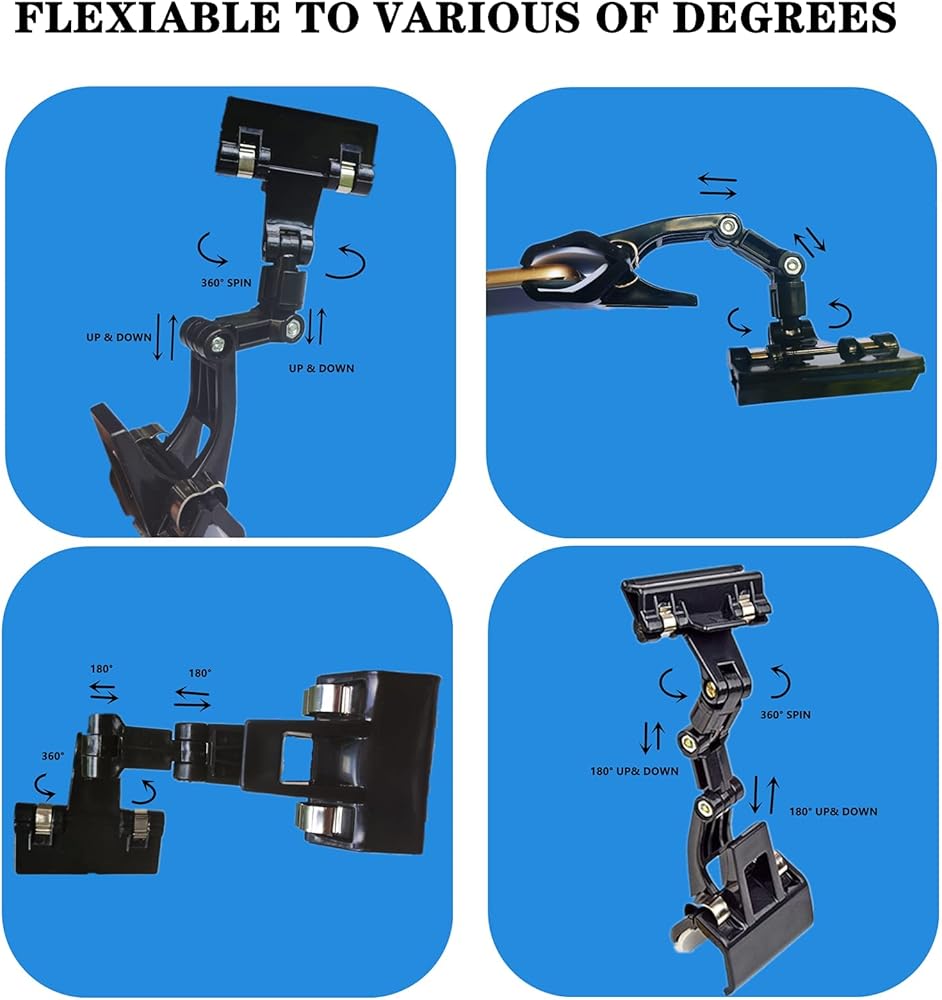 FLEXIABLE TO VARIOUS OF DEGREES

360° SPIN

UP & DOWN

UP & DOWN

180°

180°

360°

360° SPIN

180° UP& DOWN

180° UP& DOWN