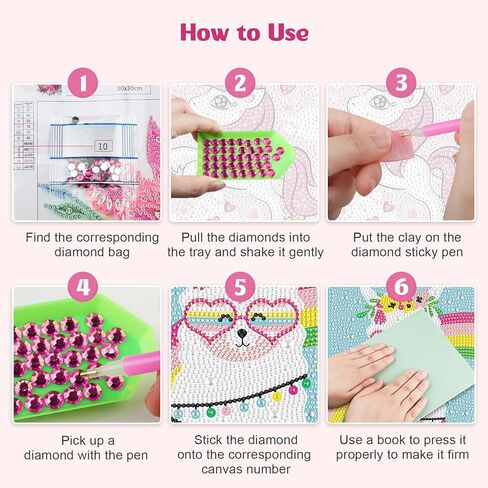 How to Use

1

30x30cm

10

Find the corresponding diamond bag

2

Pull the diamonds into the tray and shake it gently

3

Put the clay on the diamond sticky pen

4

Pick up a diamond with the pen

5

Stick the diamond onto the corresponding canvas number

6

Use a book to press it properly to make it firm