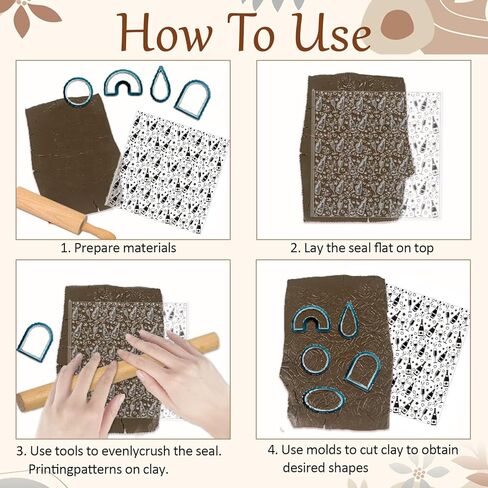 How To Use

1. Prepare materials

2. Lay the seal flat on top

3. Use tools to evenlycrush the seal. Printingpatterns on clay.

4. Use molds to cut clay to obtain desired shapes