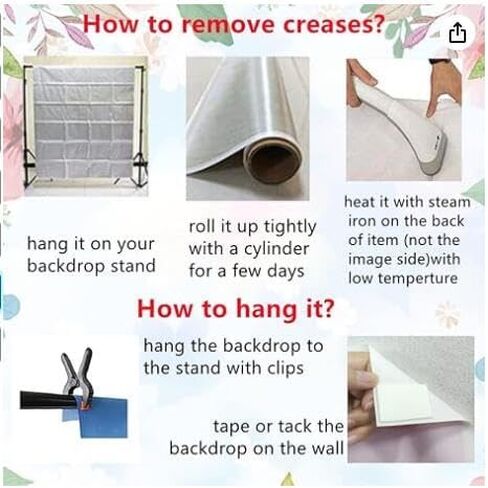 How to remove creases?

hang it on your backdrop stand

roll it up tightly with a cylinder for a few days

heat it with steam iron on the back of item (not the image side)with low temperture

How to hang it?

hang the backdrop to the stand with clips

tape or tack the backdrop on the wall