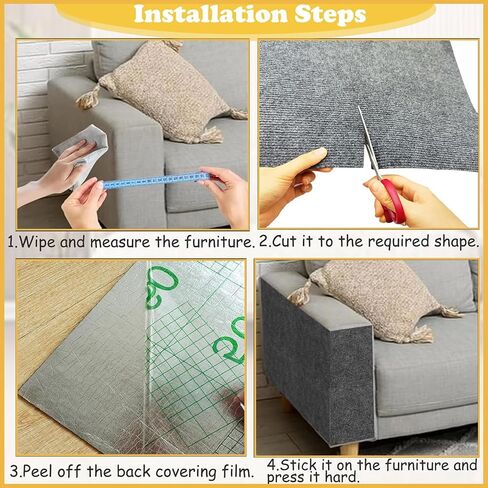 Installation Steps

1.Wipe and measure the furniture.

2.Cut it to the required shape.

3.Peel off the back covering film.

4.Stick it on the furniture and press it hard.