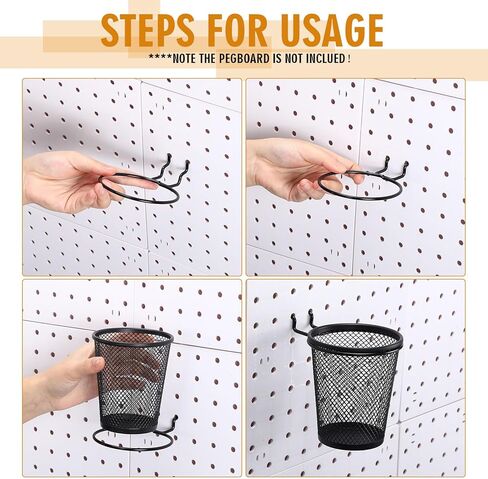 STEPS FOR USAGE

****NOTE THE PEGBOARD IS NOT INCLUED !