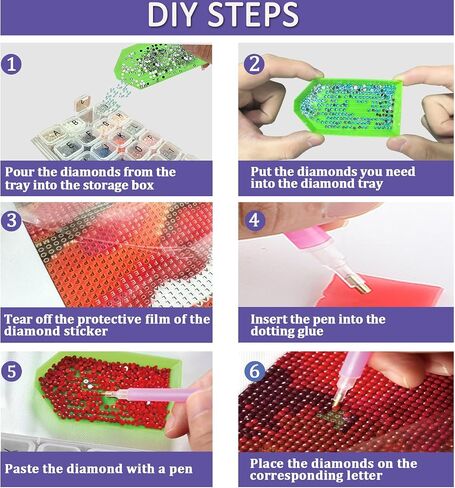 DIY STEPS

1

Pour the diamonds from the tray into the storage box

2

Put the diamonds you need into the diamond tray

3

Tear off the protective film of the diamond sticker

4

Insert the pen into the dotting glue

5

Paste the diamond with a pen

6

Place the diamonds on the corresponding letter