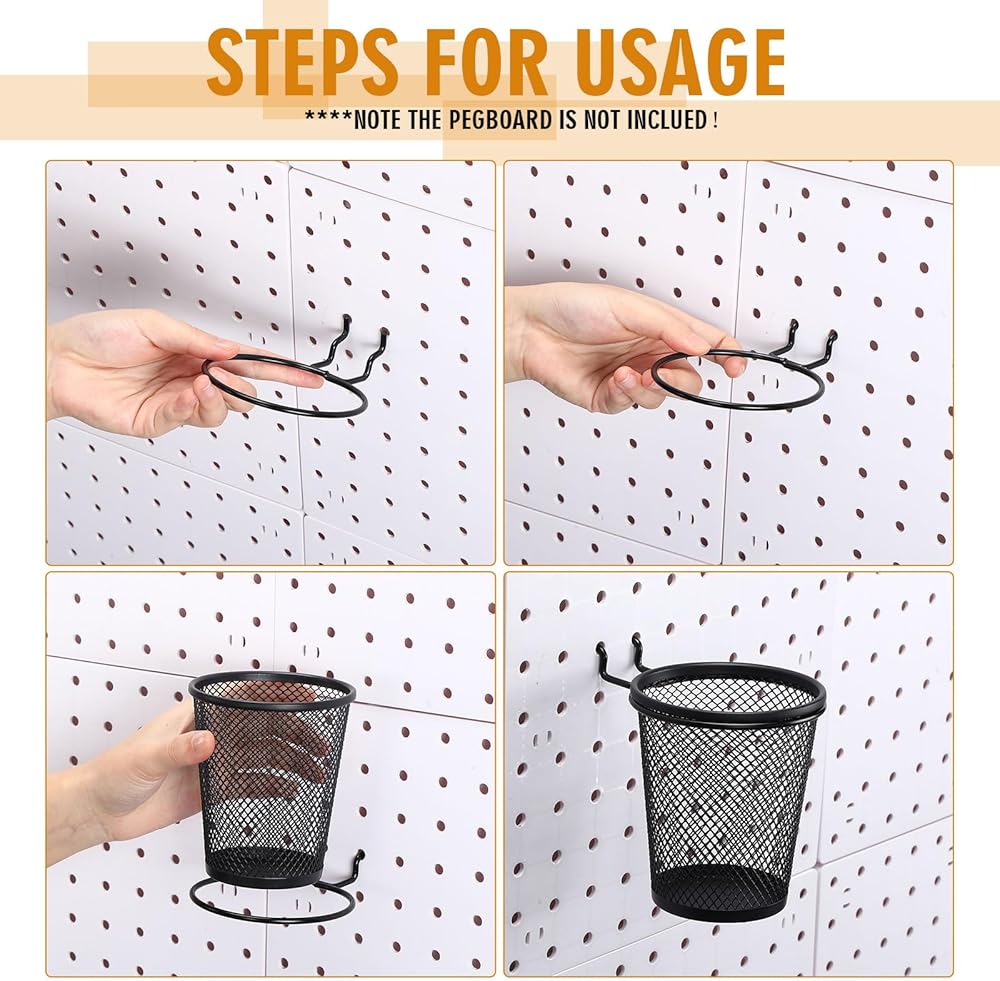 STEPS FOR USAGE

****NOTE THE PEGBOARD IS NOT INCLUED !