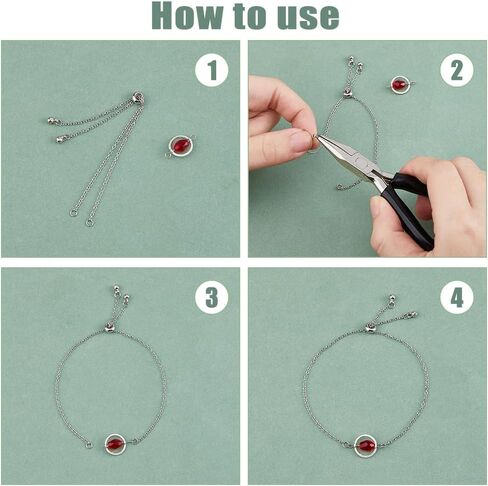 How to use

1

2

3

4