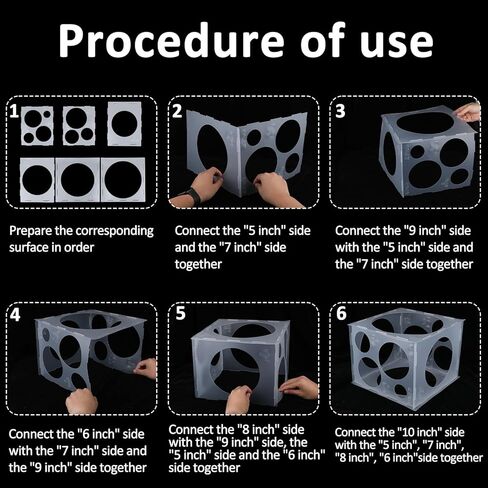 Procedure of use

1

Prepare the corresponding surface in order

2

Connect the "5 inch" side and the "7 inch" side together

3

Connect the "9 inch" side with the "5 inch" side and the "7 inch" side together

4

Connect the "6 inch" side with the "7 inch" side and the "9 inch" side together

5

Connect the "8 inch" side with the "9 inch" side, the "5 inch" side and the "6 inch" side together

6

Connect the "10 inch" side with the "5 inch", "7 inch", "8 inch", "6 inch"side together