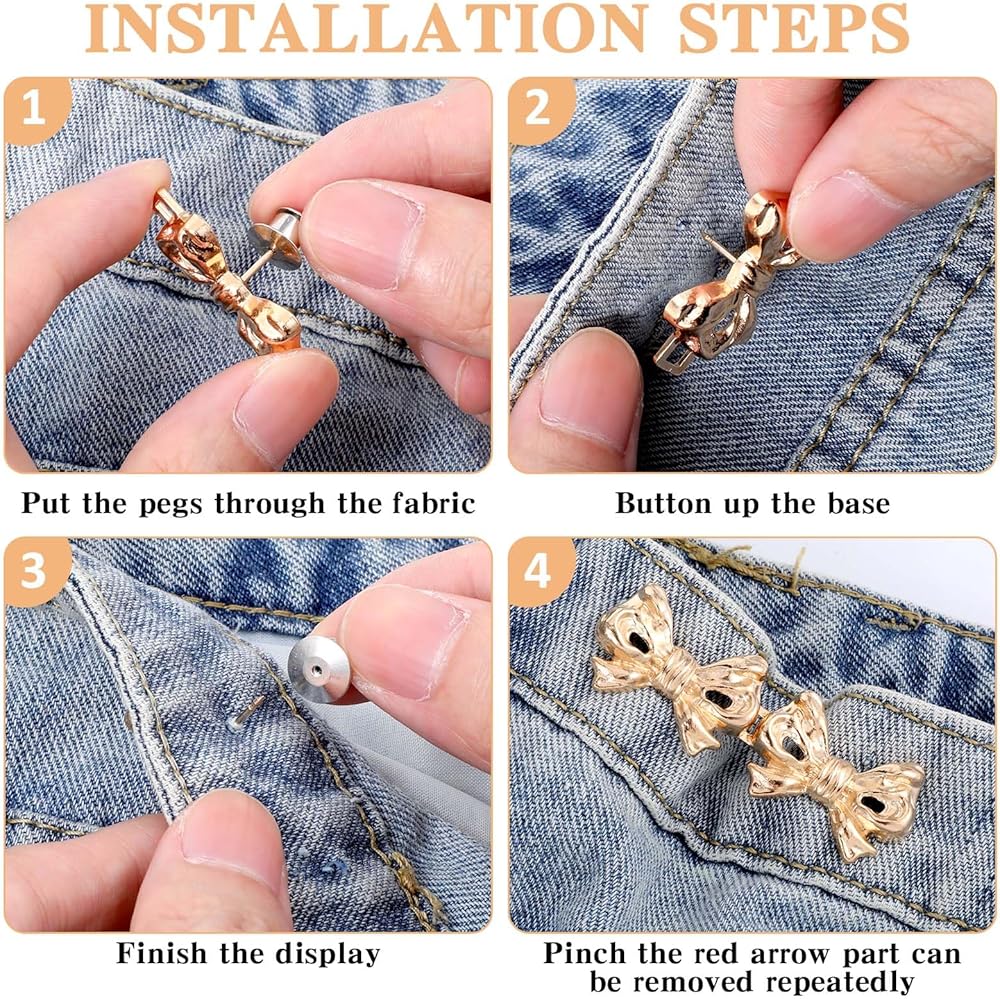 INSTALLATION STEPS

1

Put the pegs through the fabric

2

Button up the base

3

Finish the display

4

Pinch the red arrow part can be removed repeatedly