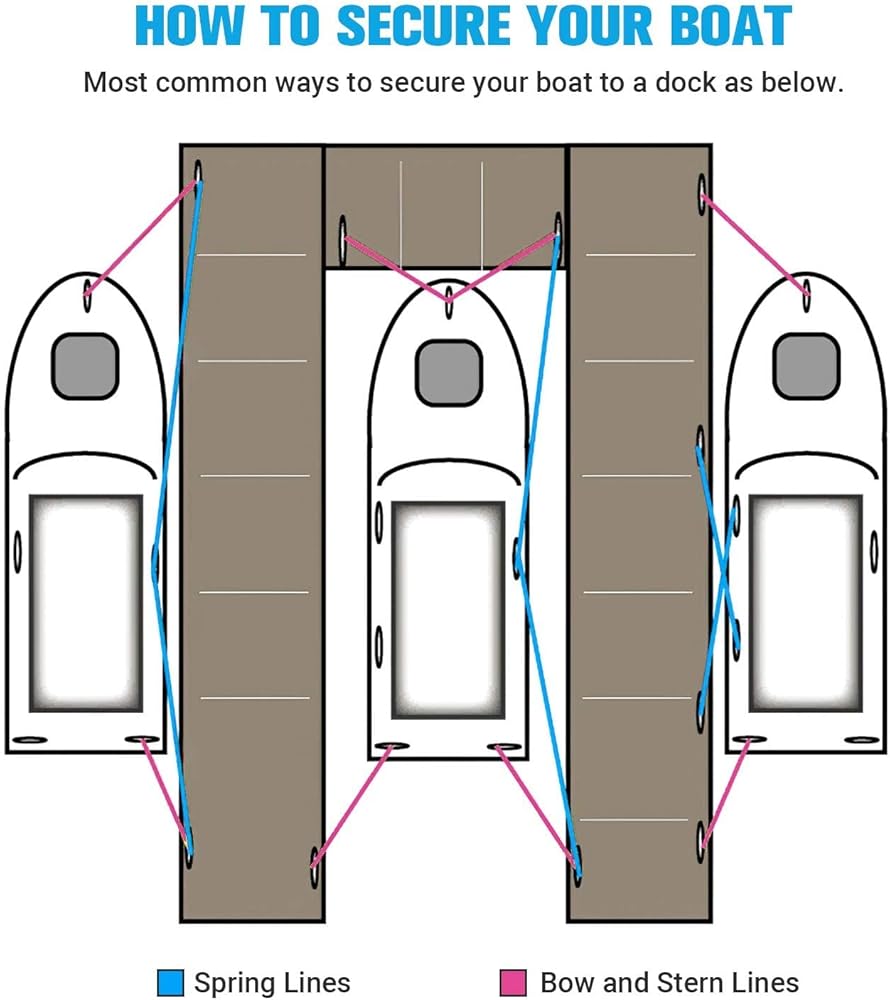 HOW TO SECURE YOUR BOAT

Most common ways to secure your boat to a dock as below.

Spring Lines
Bow and Stern Lines