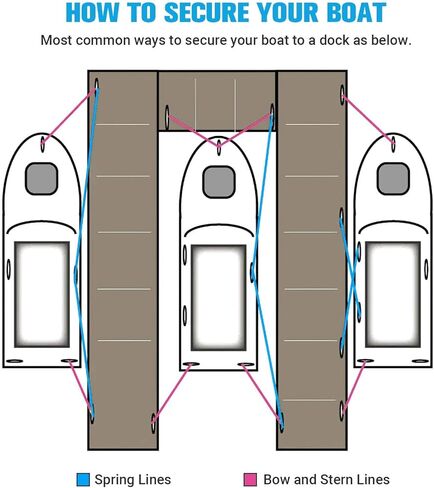 HOW TO SECURE YOUR BOAT

Most common ways to secure your boat to a dock as below.

Spring Lines

Bow and Stern Lines