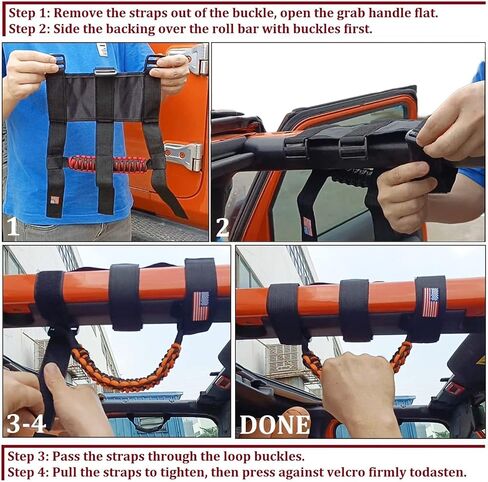 Step 1: Remove the straps out of the buckle, open the grab handle flat.
Step 2: Side the backing over the roll bar with buckles first.

1

2

3-4

DONE

Step 3: Pass the straps through the loop buckles.
Step 4: Pull the straps to tighten, then press against velcro firmly todasten.