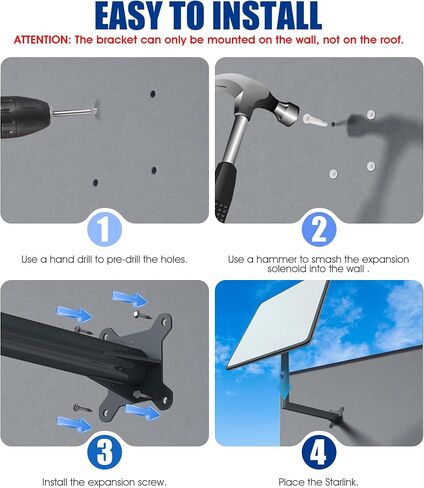 EASY TO INSTALL

ATTENTION: The bracket can only be mounted on the wall, not on the roof.

1

Use a hand drill to pre-drill the holes.

2

Use a hammer to smash the expansion solenoid into the wall .

3

Install the expansion screw.

4

Place the Starlink.