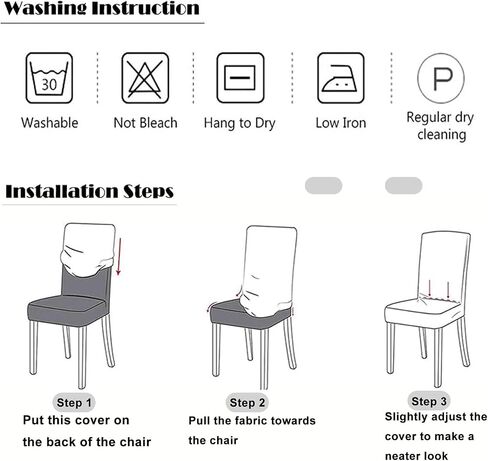 Washing Instruction

30

Washable

Not Bleach

Hang to Dry

Low Iron

P

Regular dry cleaning

Installation Steps

Step 1

Put this cover on the back of the chair

Step 2

Pull the fabric towards the chair

Step 3

Slightly adjust the cover to make a neater look