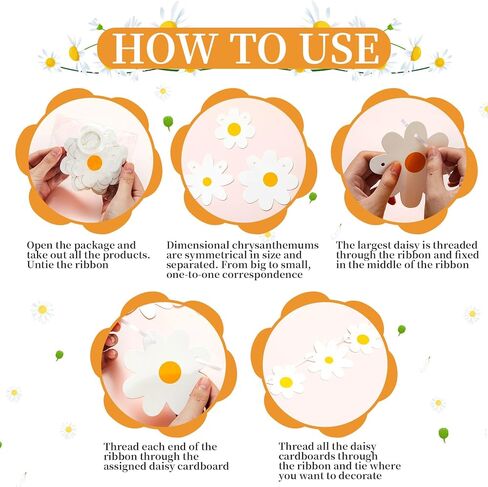 HOW TO USE

Open the package and take out all the products. Untie the ribbon

Dimensional chrysanthemums are symmetrical in size and separated. From big to small, one-to-one correspondence

The largest daisy is threaded through the ribbon and fixed in the middle of the ribbon

Thread each end of the ribbon through the assigned daisy cardboard

Thread all the daisy cardboards through the ribbon and tie where you want to decorate