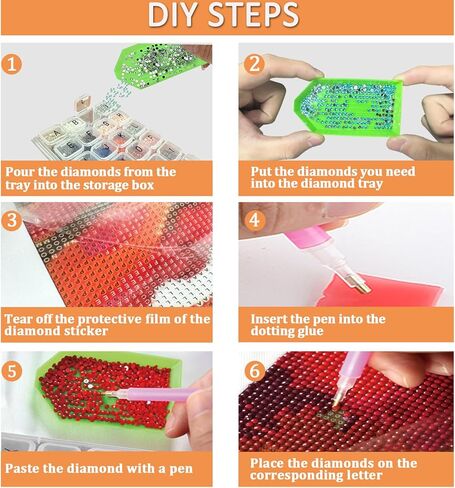 DIY STEPS

1

Pour the diamonds from the tray into the storage box

2

Put the diamonds you need into the diamond tray

3

Tear off the protective film of the diamond sticker

4

Insert the pen into the dotting glue

5

Paste the diamond with a pen

6

Place the diamonds on the corresponding letter