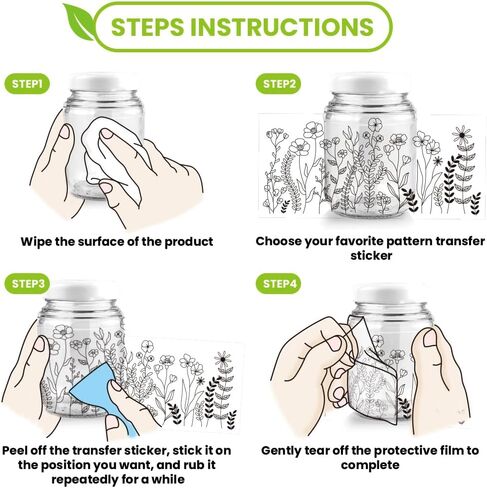 STEPS INSTRUCTIONS

STEP1

Wipe the surface of the product

STEP2

Choose your favorite pattern transfer sticker

STEP3

Peel off the transfer sticker, stick it on the position you want, and rub it repeatedly for a while

STEP4

Gently tear off the protective film to complete