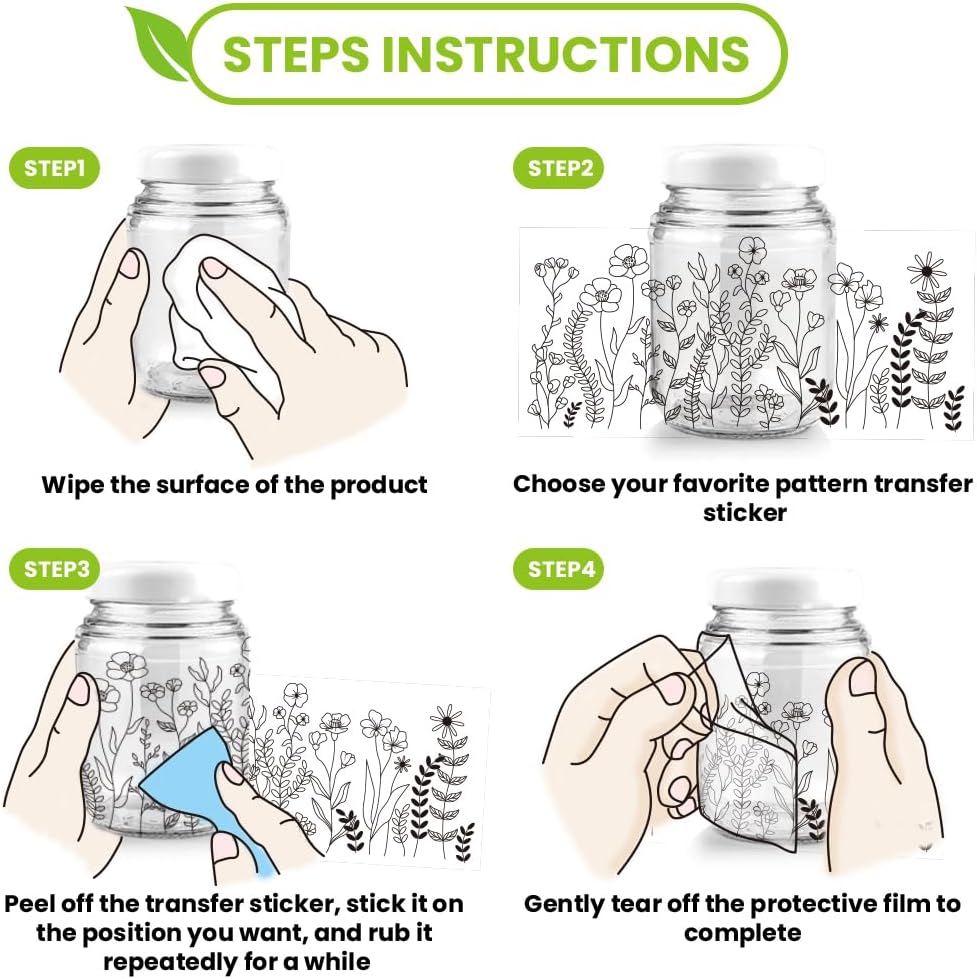 STEPS INSTRUCTIONS

STEP1

Wipe the surface of the product

STEP2

Choose your favorite pattern transfer sticker

STEP3

Peel off the transfer sticker, stick it on the position you want, and rub it repeatedly for a while

STEP4

Gently tear off the protective film to complete