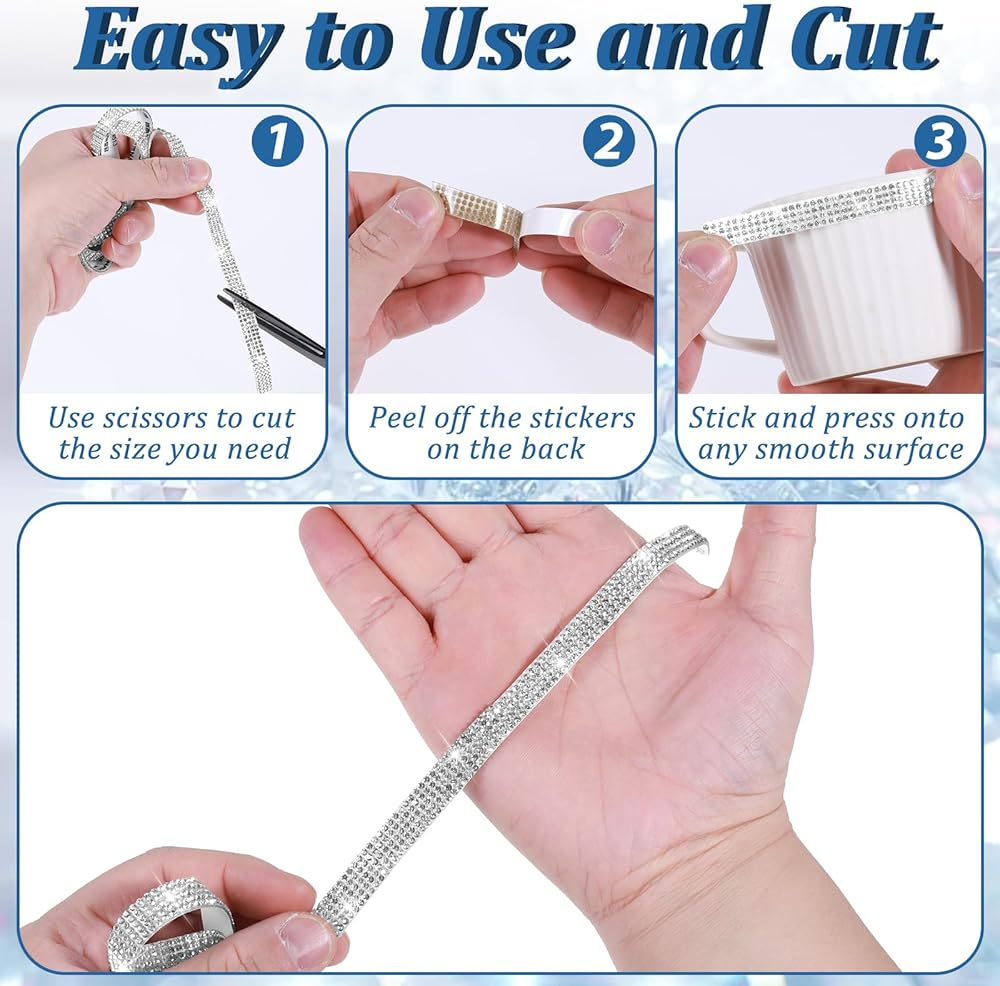 Easy to Use and Cut

1
Use scissors to cut the size you need

2
Peel off the stickers on the back

3
Stick and press onto any smooth surface