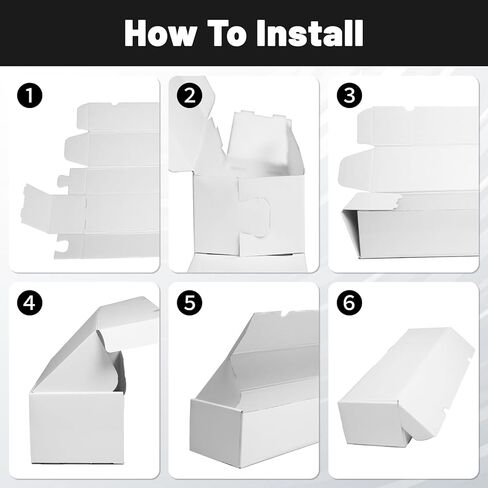 How To Install

1

2

3

4

5

6