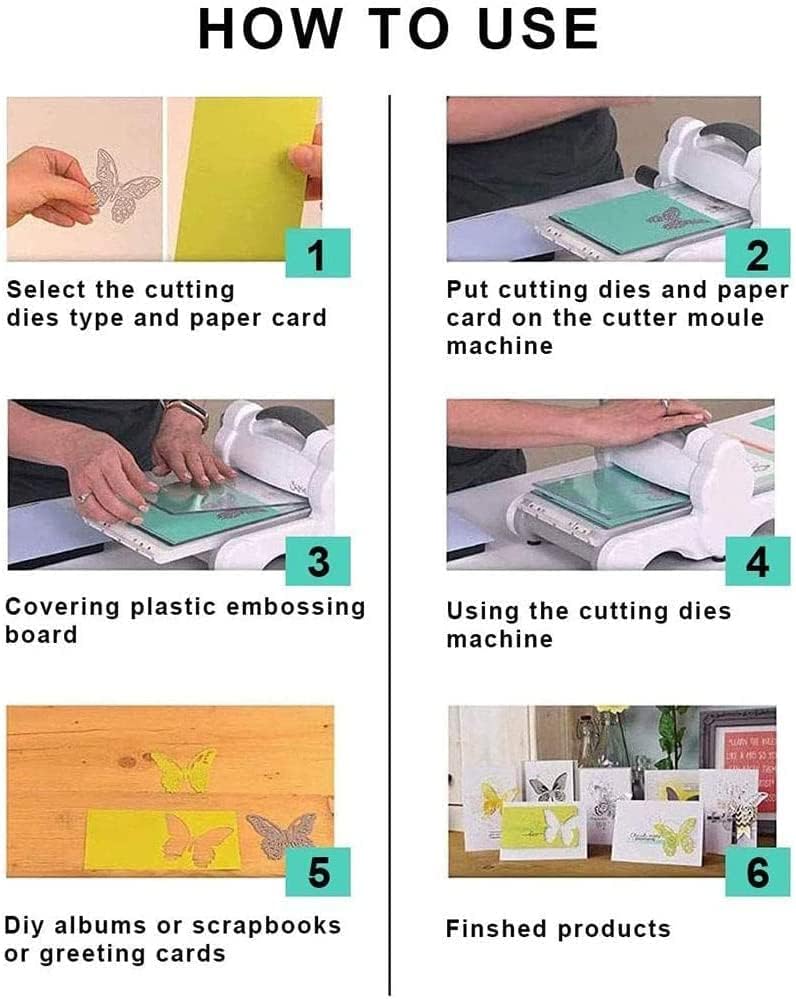 HOW TO USE

1

Select the cutting dies type and paper card

2

Put cutting dies and paper card on the cutter moule machine

3

Covering plastic embossing board

4

Using the cutting dies machine

5

Diy albums or scrapbooks or greeting cards

6

Finshed products