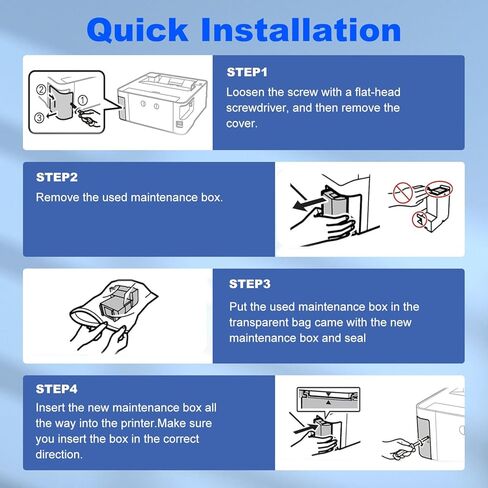 Quick Installation

②
①
③

STEP1
Loosen the screw with a flat-head screwdriver, and then remove the cover.

STEP2
Remove the used maintenance box.

STEP3
Put the used maintenance box in the transparent bag came with the new maintenance box and seal

STEP4
Insert the new maintenance box all the way into the printer.Make sure you insert the box in the correct direction.