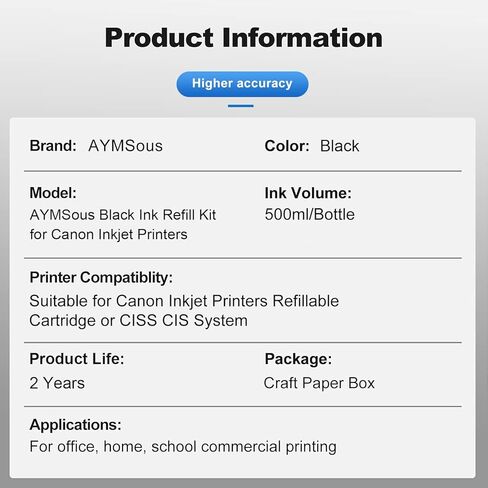 Product Information

Higher accuracy

Brand: AYMSous

Color: Black

Model:
AYMSous Black Ink Refill Kit for Canon Inkjet Printers

Ink Volume:
500ml/Bottle

Printer Compatiblity:
Suitable for Canon Inkjet Printers Refillable Cartridge or CISS CIS System

Product Life:
2 Years

Package:
Craft Paper Box

Applications:
For office, home, school commercial printing