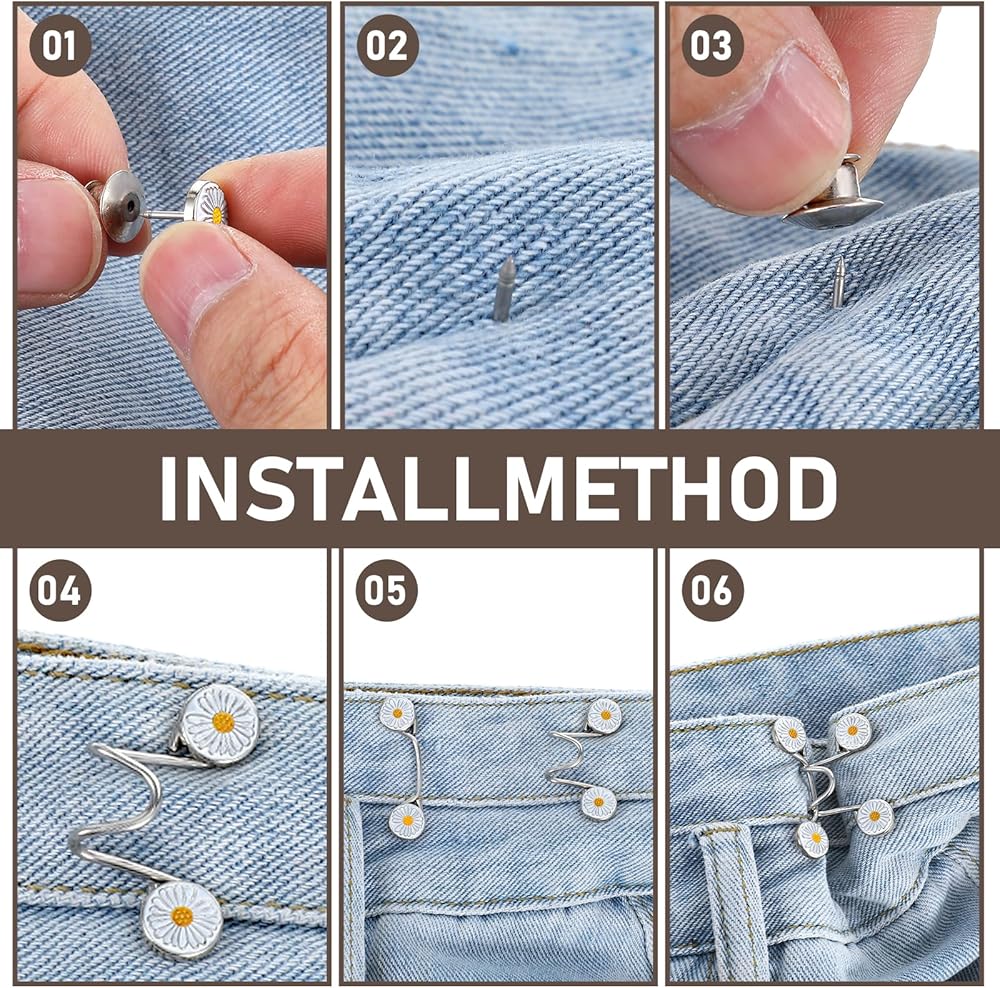 01

02

03

INSTALLMETHOD

04

05

06