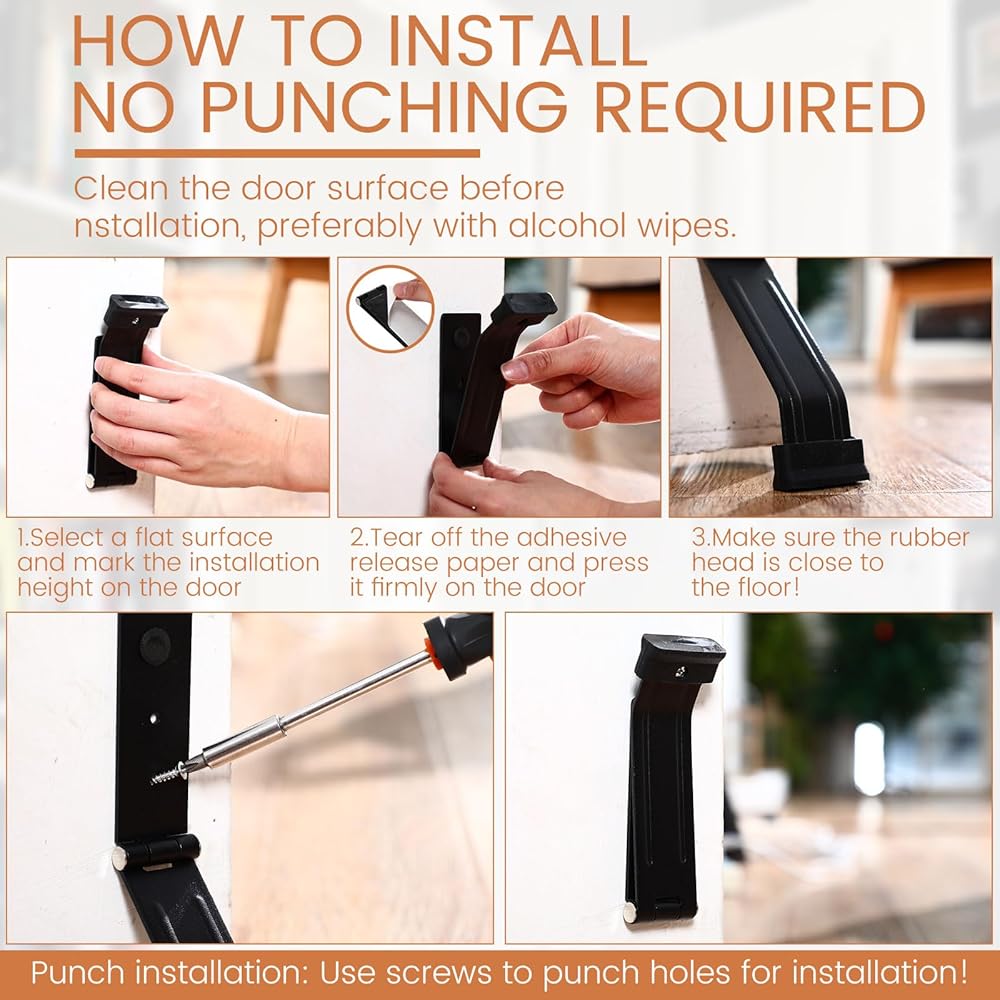 HOW TO INSTALL
NO PUNCHING REQUIRED

Clean the door surface before nstallation, preferably with alcohol wipes.

1.Select a flat surface and mark the installation height on the door

2.Tear off the adhesive release paper and press it firmly on the door

3.Make sure the rubber head is close to the floor!

Punch installation: Use screws to punch holes for installation!