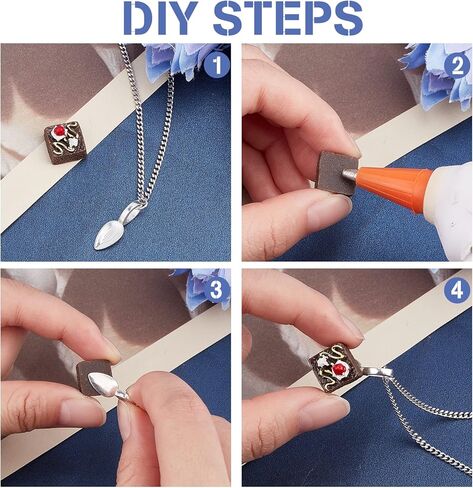 DIY STEPS

1

2

3

4