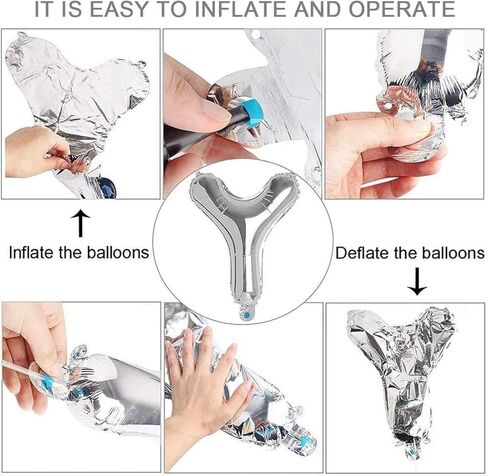 IT IS EASY TO INFLATE AND OPERATE

Inflate the balloons

Deflate the balloons