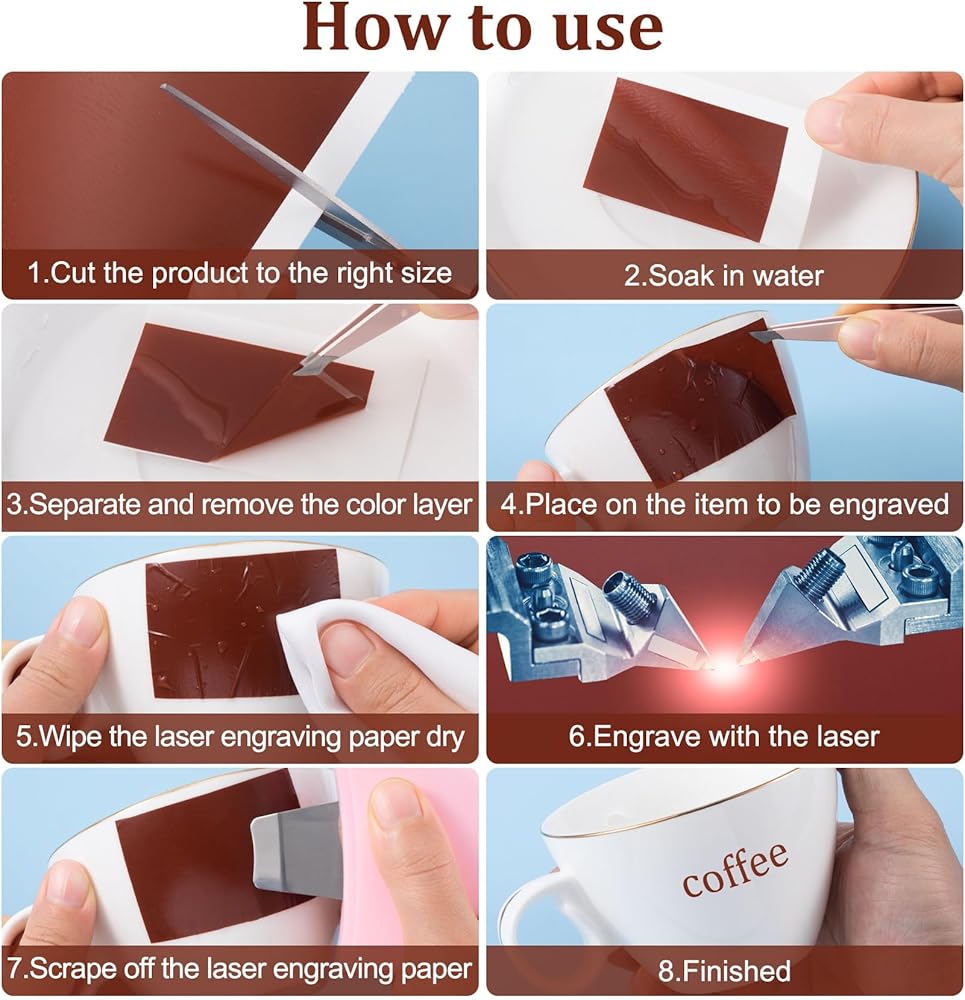 How to use

1.Cut the product to the right size

2.Soak in water

3.Separate and remove the color layer

4.Place on the item to be engraved

5.Wipe the laser engraving paper dry

6.Engrave with the laser

7.Scrape off the laser engraving paper

coffee

8.Finished