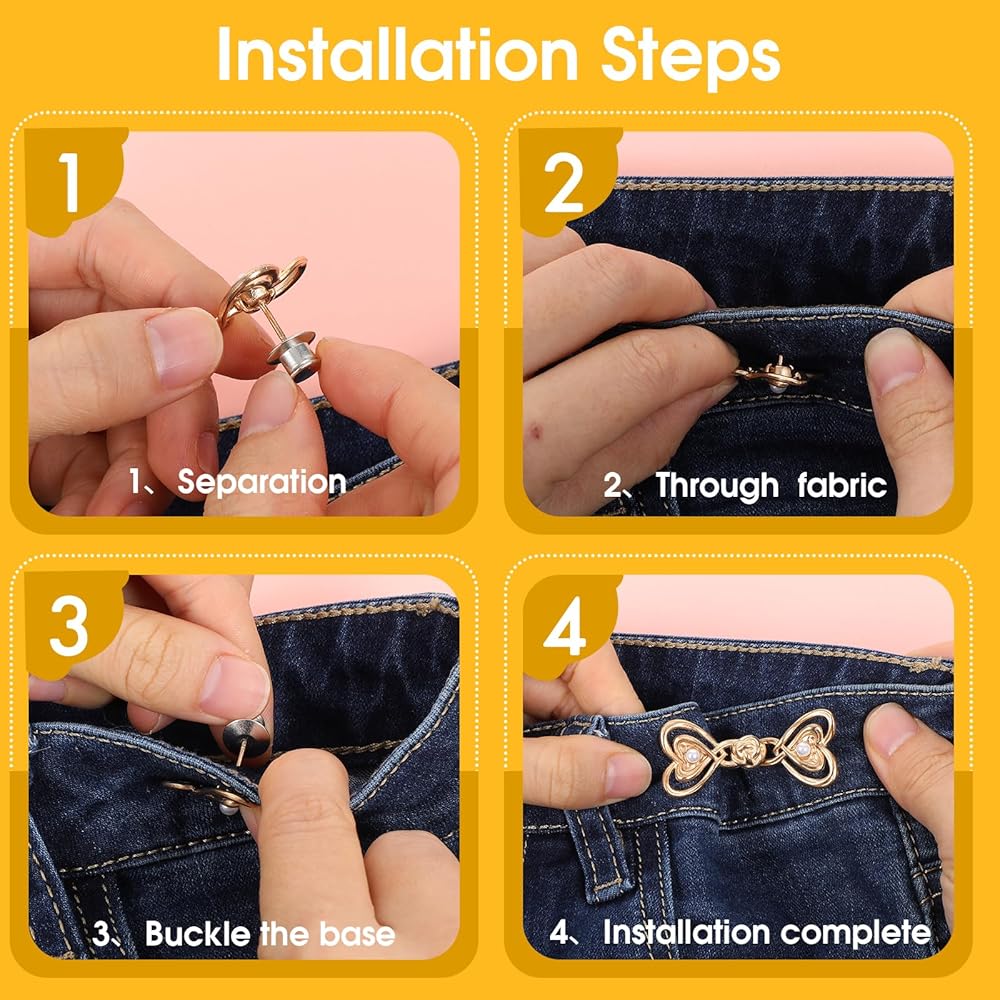 Installation Steps

1

1、Separation

2

2、Through fabric

3

3、Buckle the base

4

4、Installation complete