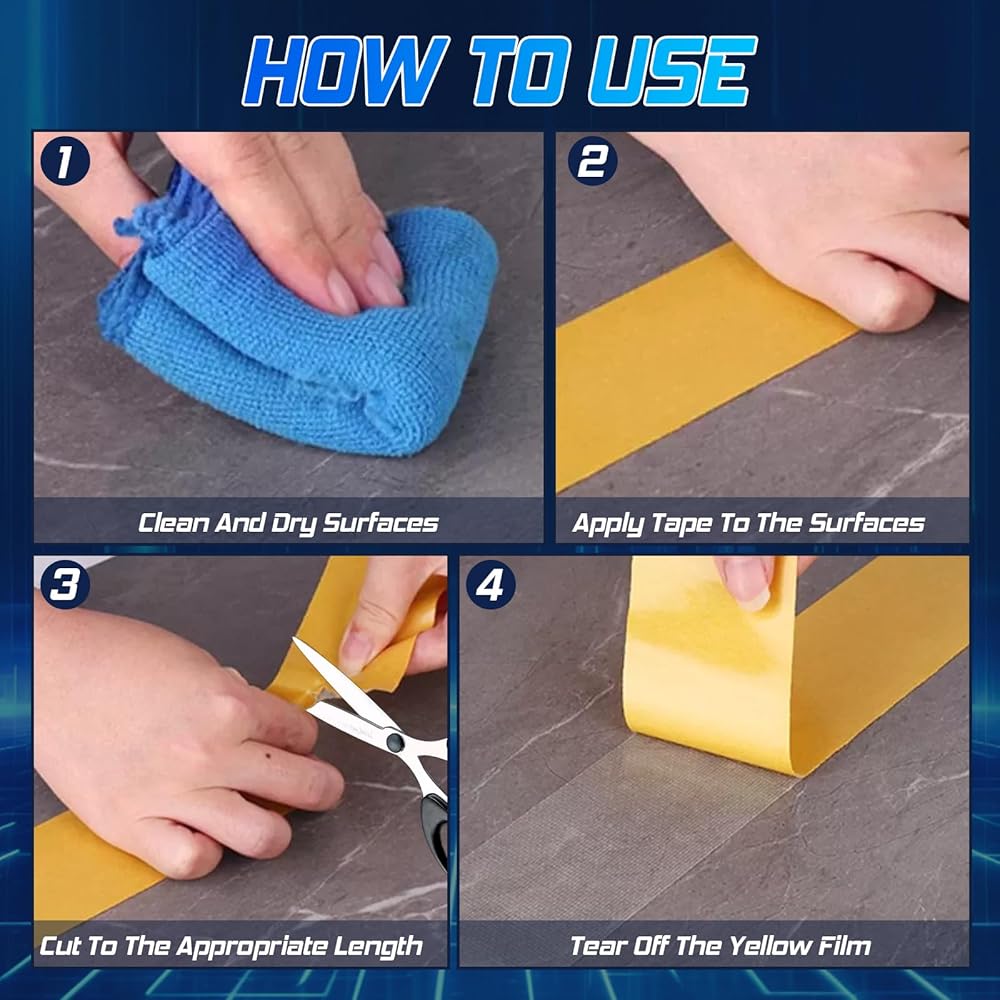 HOW TO USE

1

Clean And Dry Surfaces

2

Apply Tape To The Surfaces

3

Cut To The Appropriate Length

4

Tear Off The Yellow Film