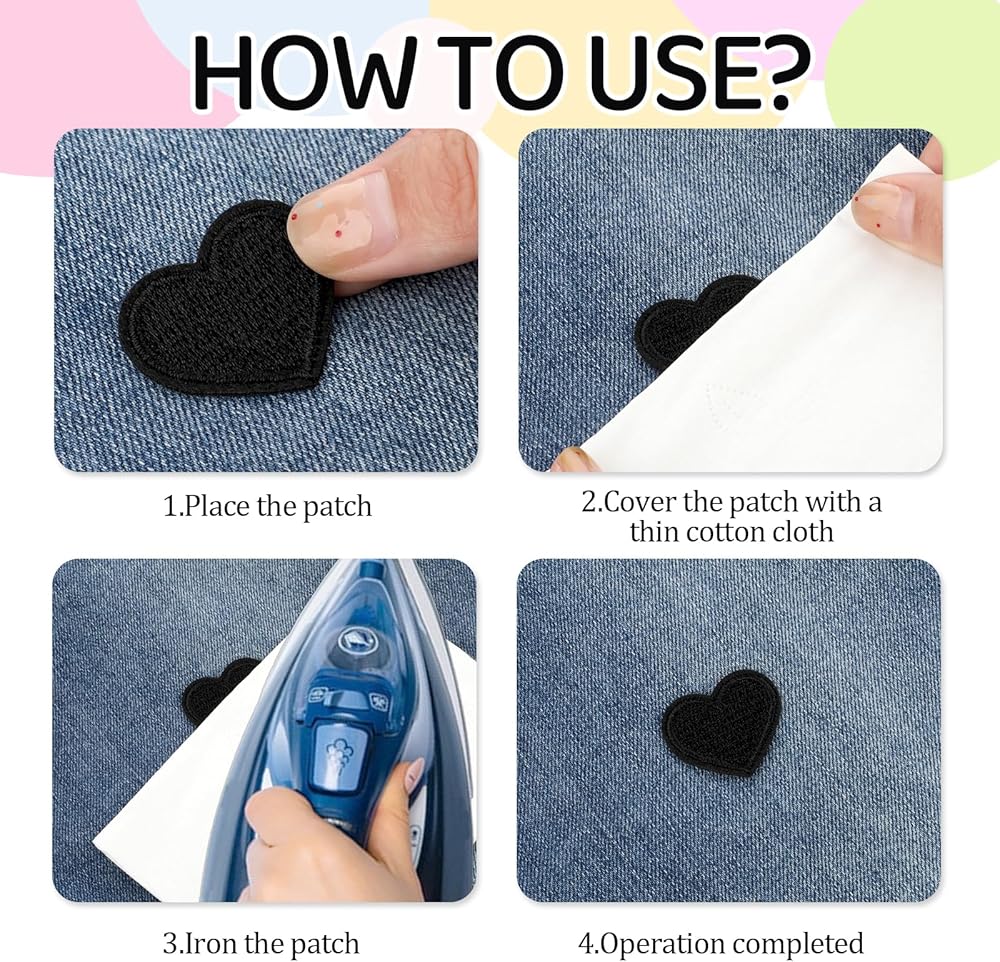 HOW TO USE?

1.Place the patch

2.Cover the patch with a thin cotton cloth

3.Iron the patch

4.Operation completed