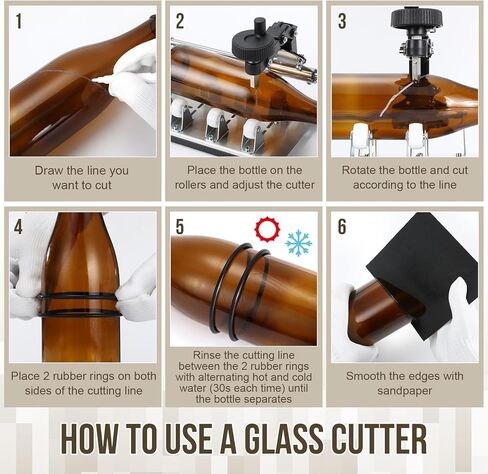 1

Draw the line you want to cut

2

Place the bottle on the rollers and adjust the cutter

3

Rotate the bottle and cut according to the line

4

Place 2 rubber rings on both sides of the cutting line

5

Rinse the cutting line between the 2 rubber rings with alternating hot and cold water (30s each time) until the bottle separates

6

Smooth the edges with sandpaper

HOW TO USE A GLASS CUTTER