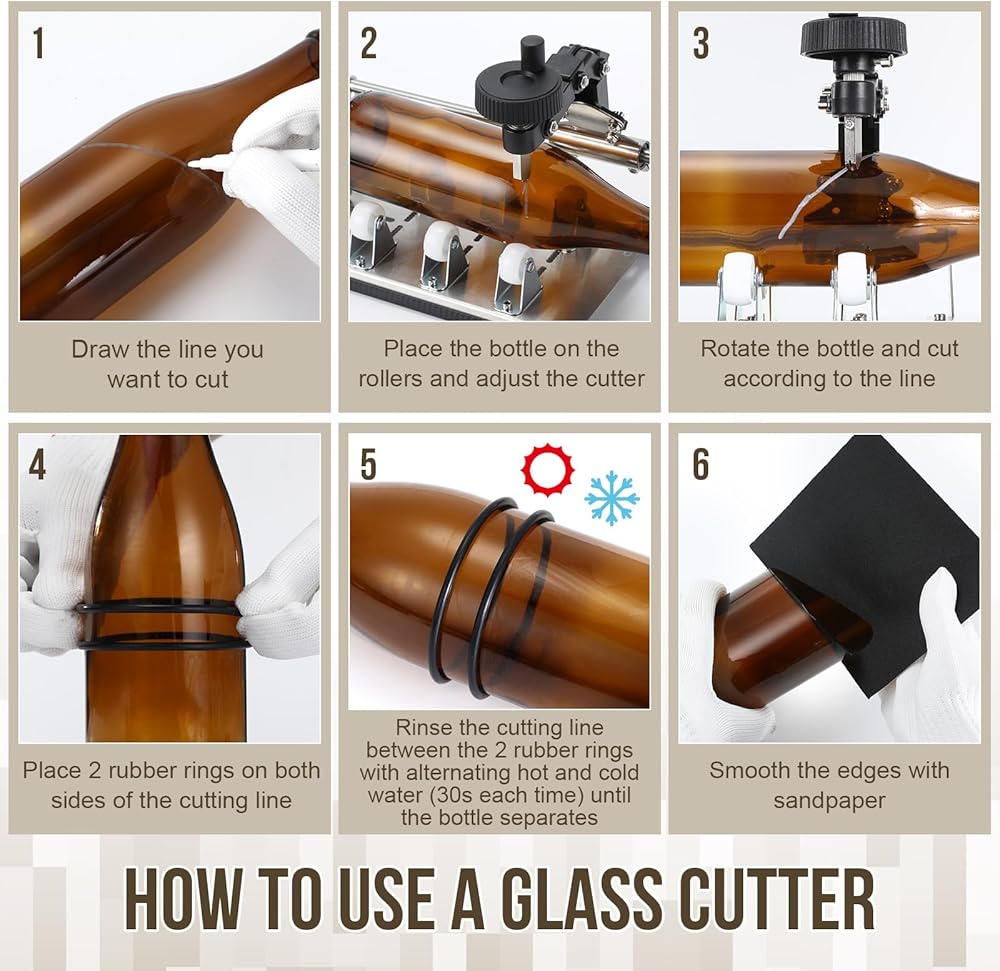 1

Draw the line you want to cut

2

Place the bottle on the rollers and adjust the cutter

3

Rotate the bottle and cut according to the line

4

Place 2 rubber rings on both sides of the cutting line

5

Rinse the cutting line between the 2 rubber rings with alternating hot and cold water (30s each time) until the bottle separates

6

Smooth the edges with sandpaper

HOW TO USE A GLASS CUTTER