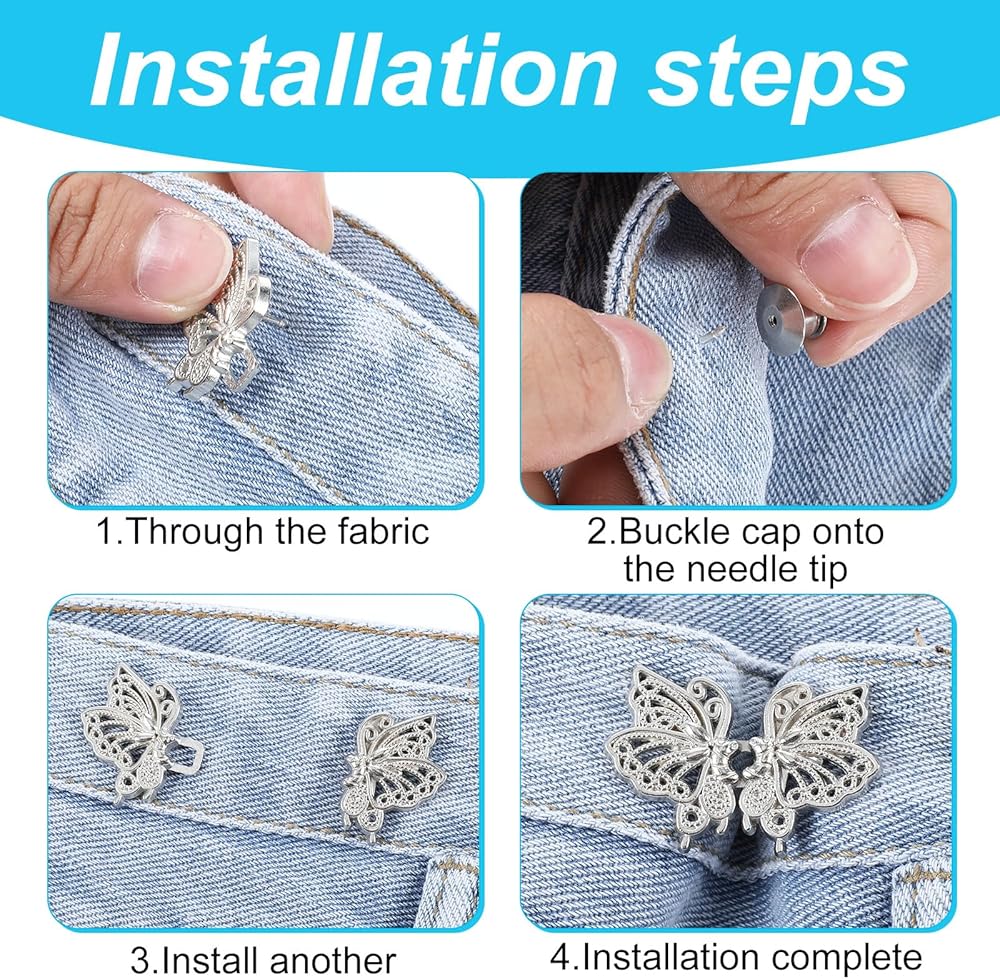 Installation steps

1.Through the fabric

2.Buckle cap onto the needle tip

3.Install another

4.Installation complete