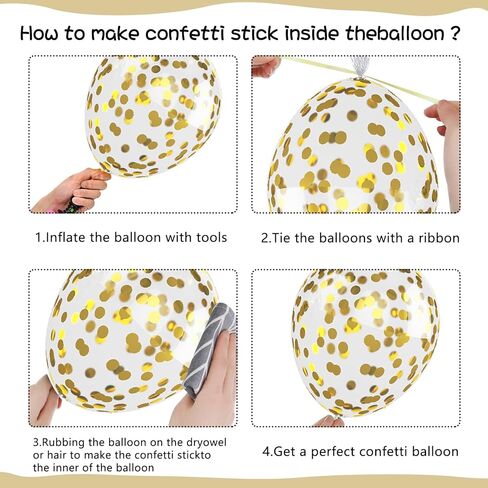 How to make confetti stick inside theballoon ?

1.Inflate the balloon with tools

2.Tie the balloons with a ribbon

3.Rubbing the balloon on the dryowel or hair to make the confetti stickto the inner of the balloon

4.Get a perfect confetti balloon