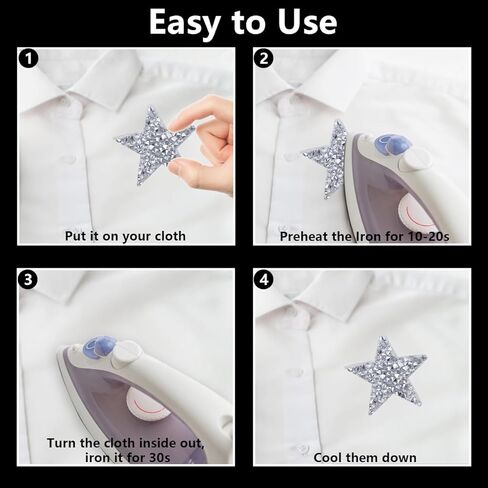 Easy to Use

1
Put it on your cloth

2
Preheat the Iron for 10-20s

3
Turn the cloth inside out, iron it for 30s

4
Cool them down