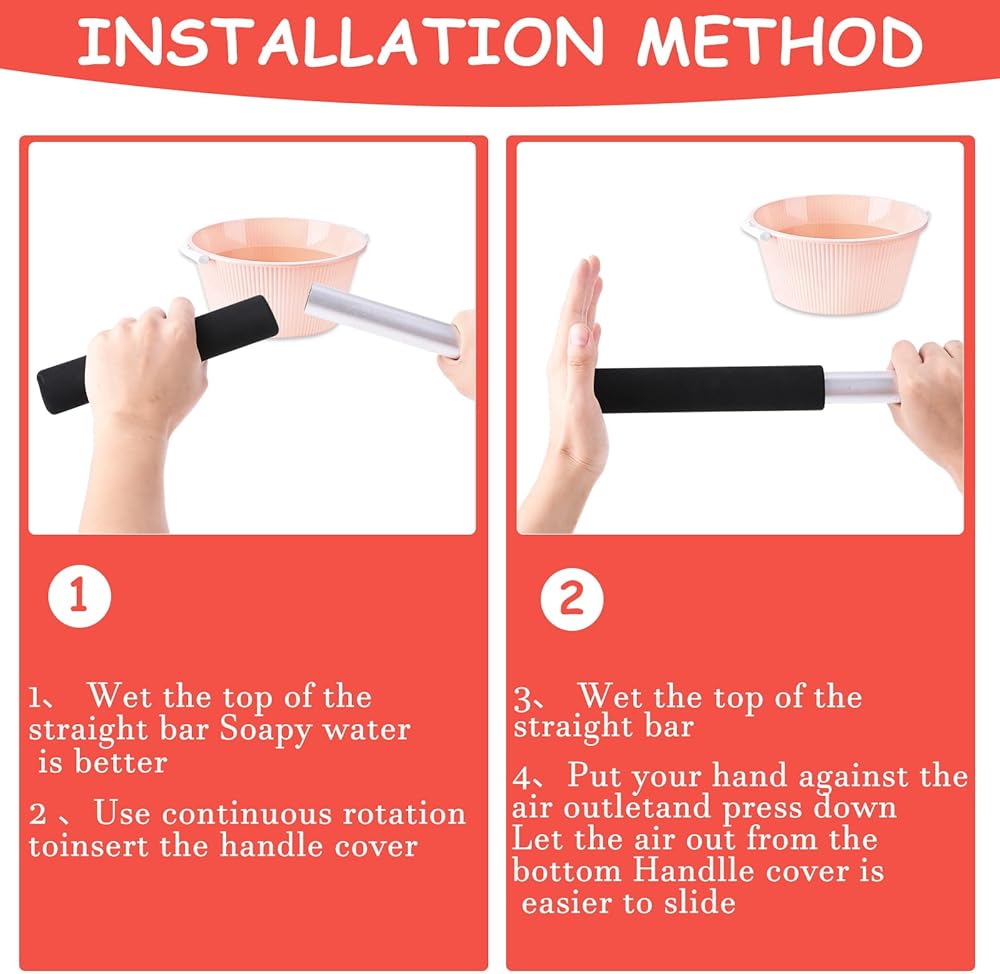 INSTALLATION METHOD

1

1、 Wet the top of the straight bar Soapy water is better

2 、Use continuous rotation toinsert the handle cover

2

3、 Wet the top of the straight bar

4、Put your hand against the air outletand press down Let the air out from the bottom Handlle cover is easier to slide