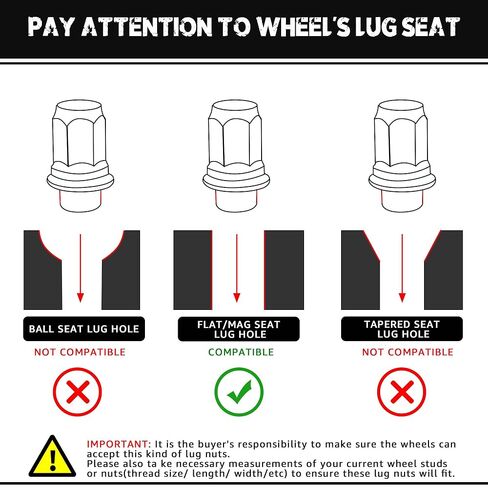 PAY ATTENTION TO WHEEL'S LUG SEAT

BALL SEAT LUG HOLE

NOT COMPATIBLE

FLAT/MAG SEAT LUG HOLE

COMPATIBLE

TAPERED SEAT LUG HOLE

NOT COMPATIBLE

IMPORTANT: It is the buyer's responsibility to make sure the wheels can accept this kind of lug nuts.
Please also ta ke necessary measurements of your current wheel studs or nuts(thread size/ length/ width/etc) to ensure these lug nuts will fit.