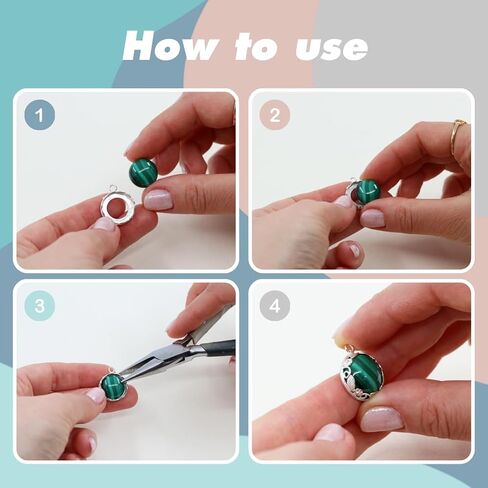 How to use

1

2

3

4