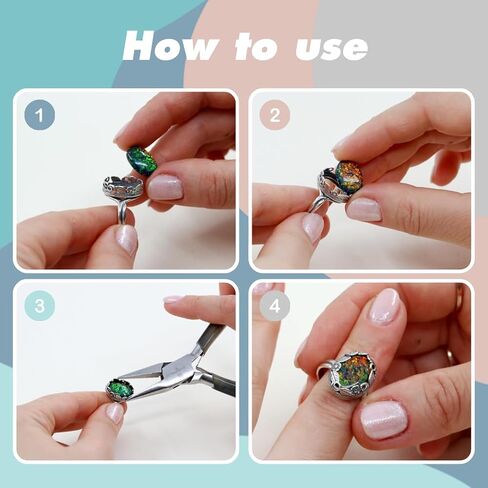 How to use

1

2

3

4