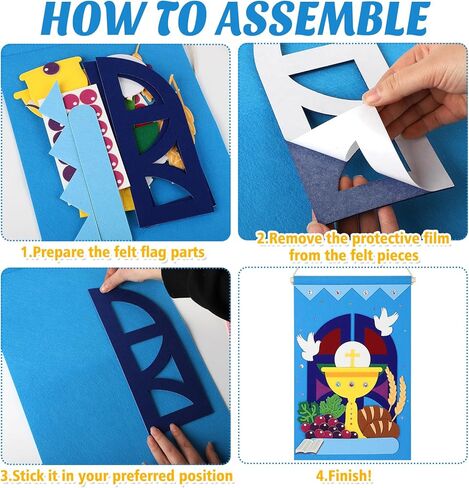 HOW TO ASSEMBLE

1.Prepare the felt flag parts

2.Remove the protective film from the felt pieces

3.Stick it in your preferred position

4.Finish!