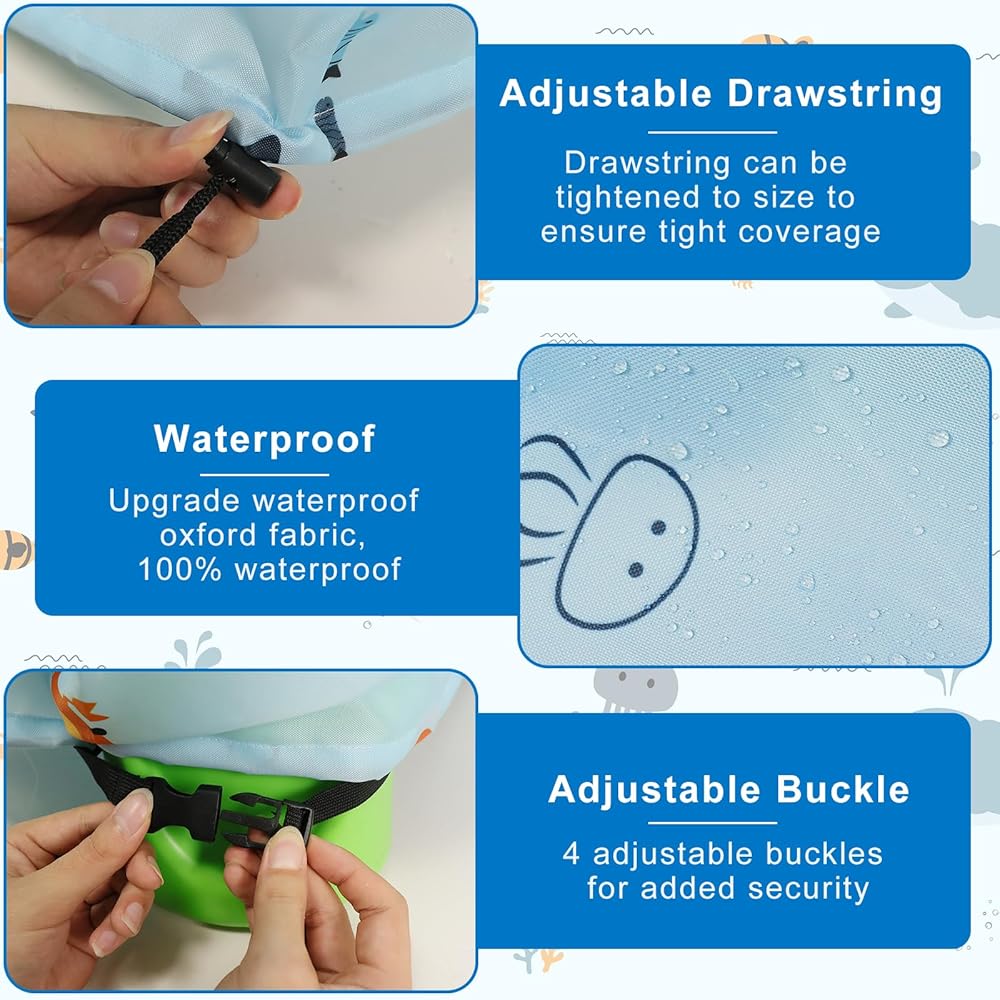 Adjustable Drawstring

Drawstring can be tightened to size to ensure tight coverage

Waterproof

Upgrade waterproof oxford fabric, 100% waterproof

Adjustable Buckle

4 adjustable buckles for added security