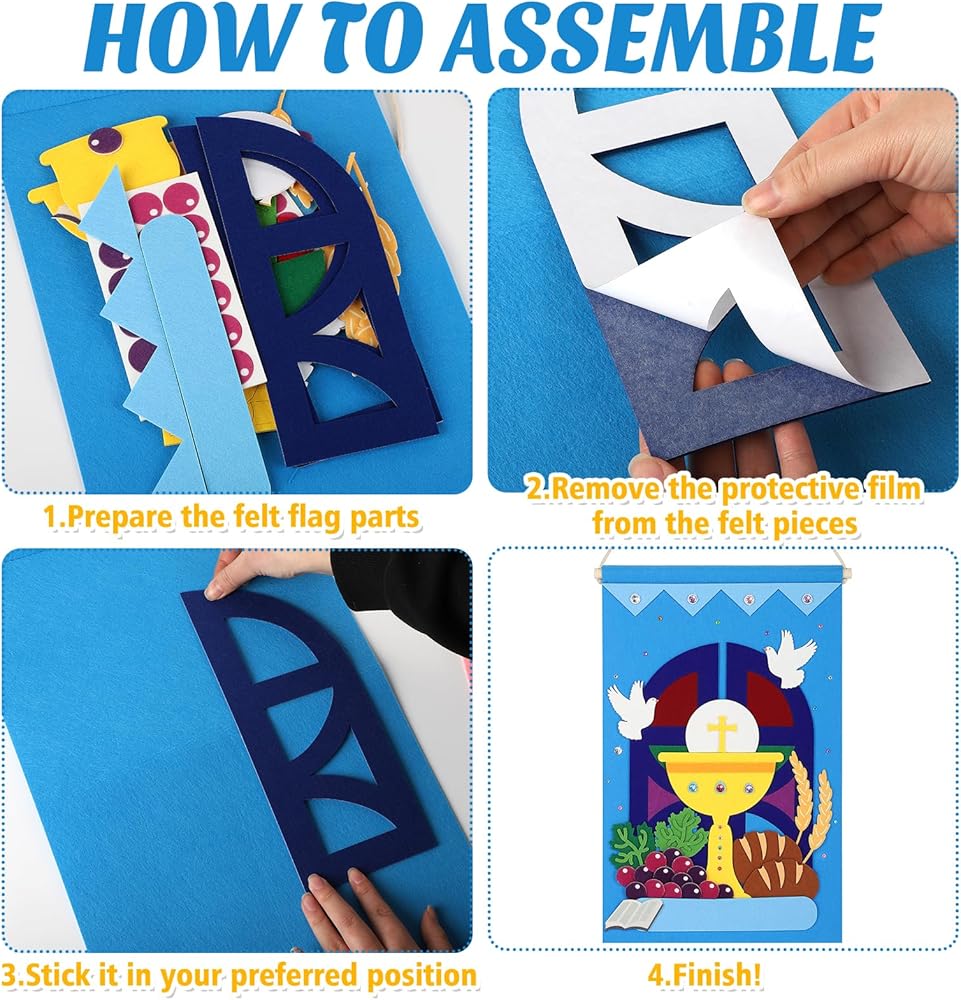 HOW TO ASSEMBLE

1.Prepare the felt flag parts

2.Remove the protective film from the felt pieces

3.Stick it in your preferred position

4.Finish!