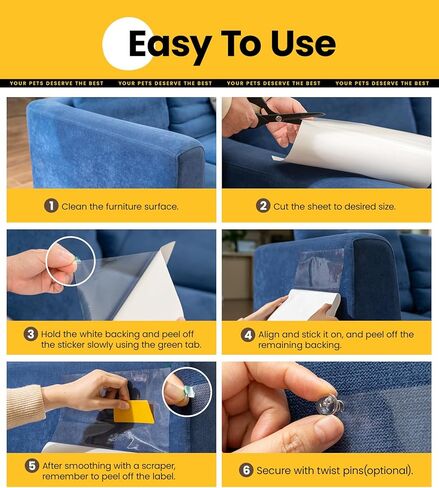 Easy To Use

YOUR PETS DESERVE THE BEST YOUR PETS DESERVE THE BEST YOUR PETS DESERVE THE BEST YOUR PETS DESERVE THE BEST

1 Clean the furniture surface.

2 Cut the sheet to desired size.

3 Hold the white backing and peel off the sticker slowly using the green tab.

4 Align and stick it on, and peel off the remaining backing.

5 After smoothing with a scraper, remember to peel off the label.

6 Secure with twist pins(optional).