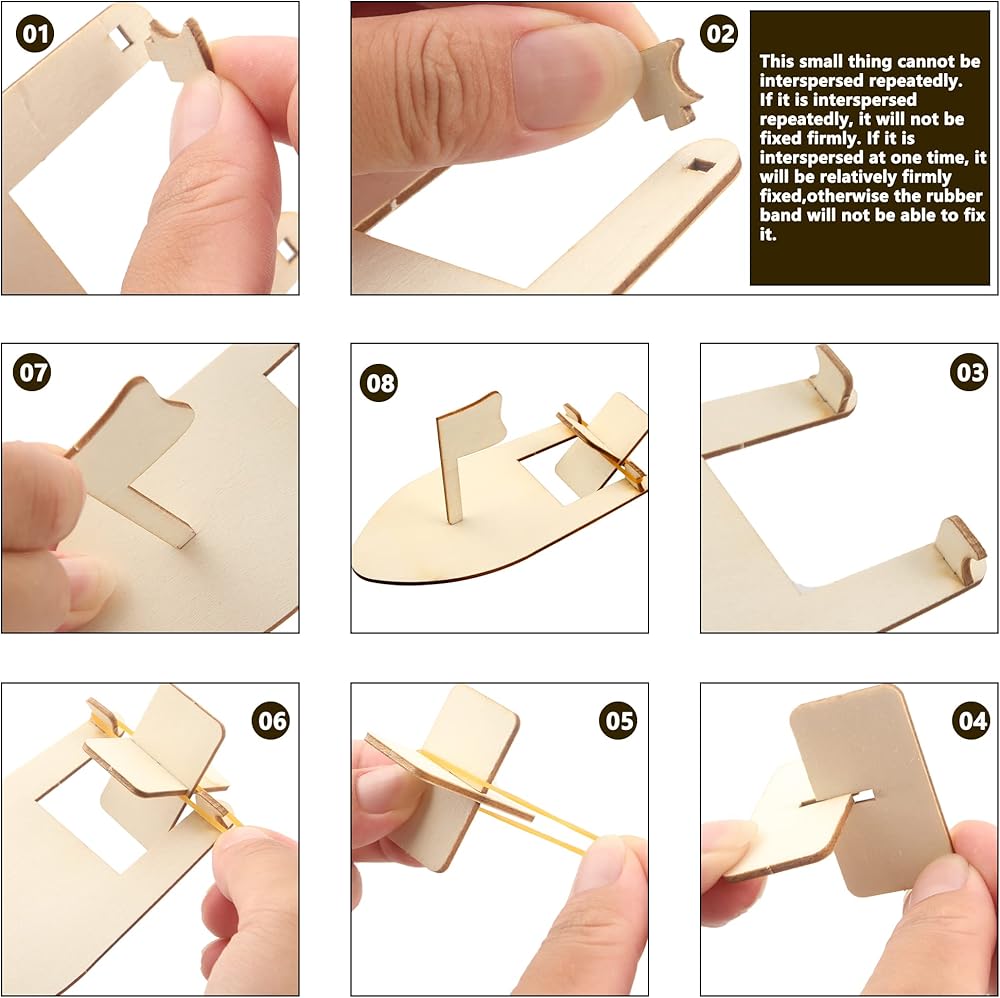 01

02

This small thing cannot be interspersed repeatedly. If it is interspersed repeatedly, it will not be fixed firmly. If it is interspersed at one time, it will be relatively firmly fixed,otherwise the rubber band will not be able to fix it.

07

08

03

06

05

04