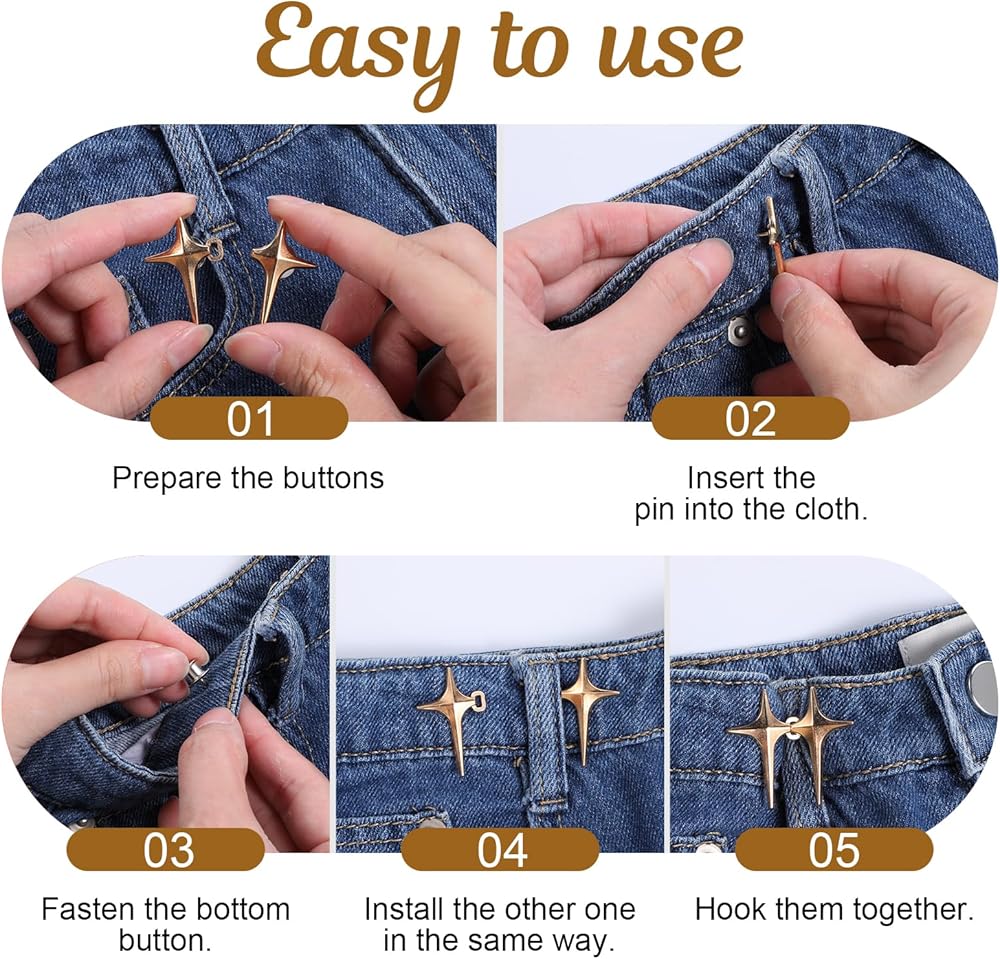 Easy to use

01

Prepare the buttons

02

Insert the pin into the cloth.

03

Fasten the bottom button.

04

Install the other one in the same way.

05

Hook them together.